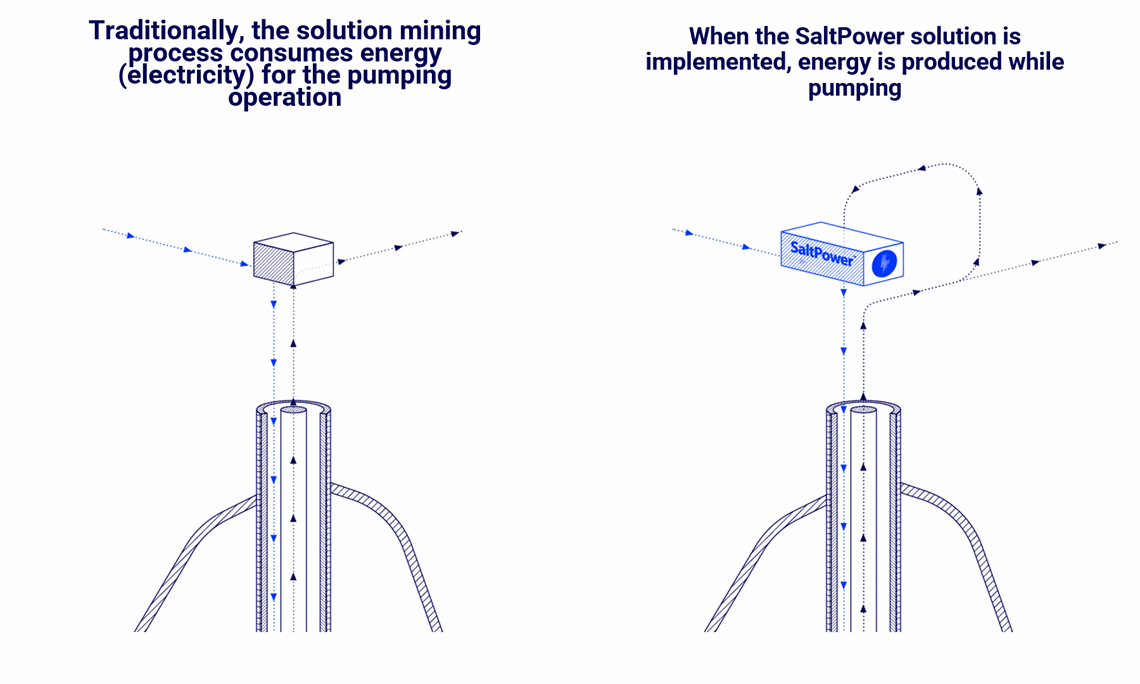 Traditionally, the solution mining process consumes energy (electricity) for the pumping operation

When the SaltPower solution is implemented, energy is produced while pumping

SaltPower